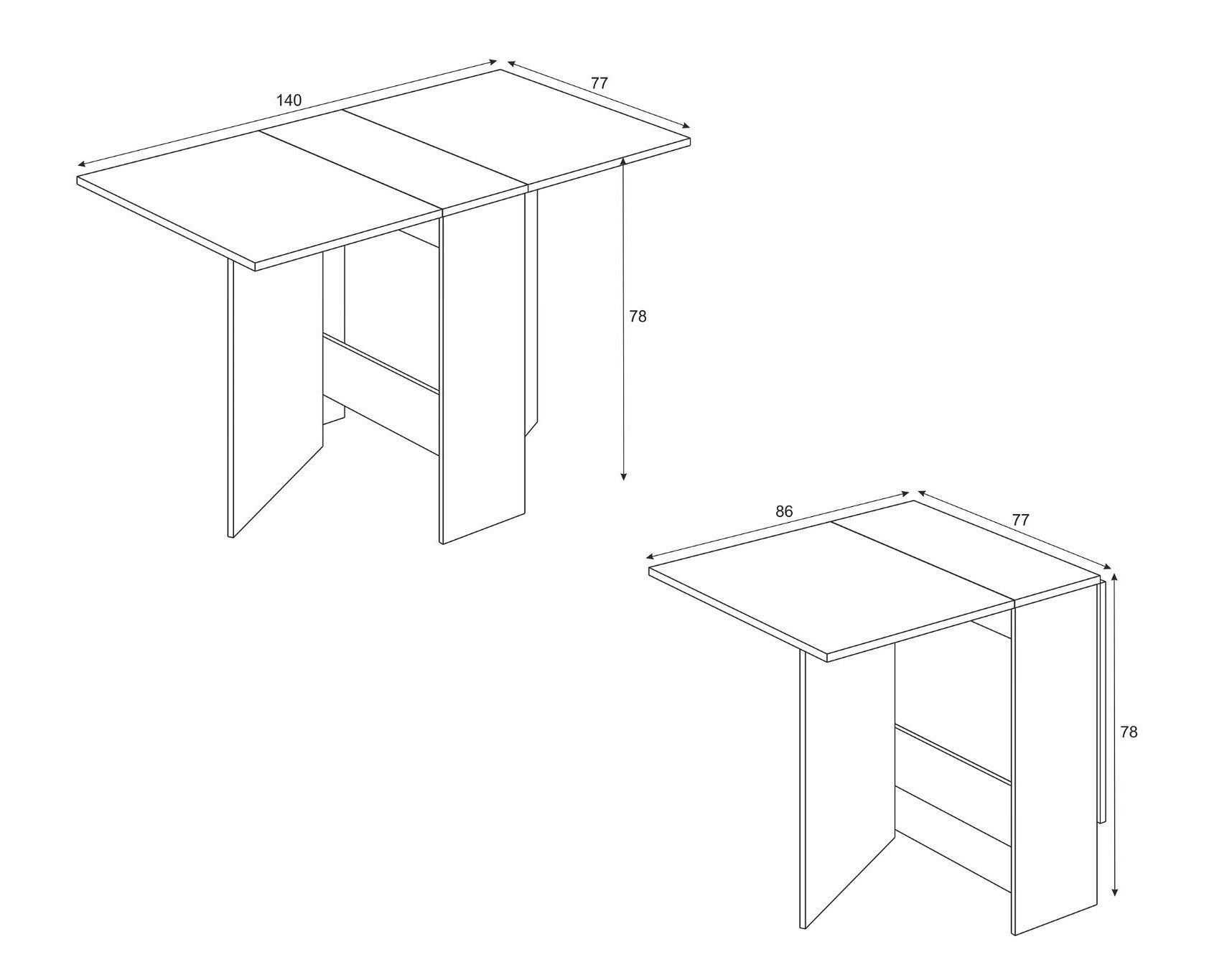 140
77
78

86
77
78