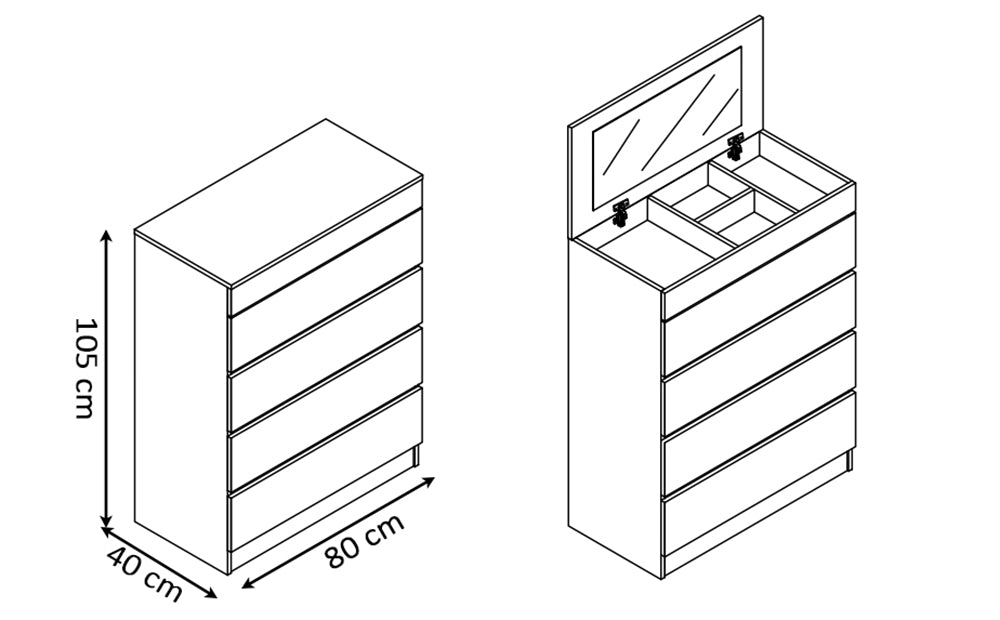 105 cm

40 cm

80 cm