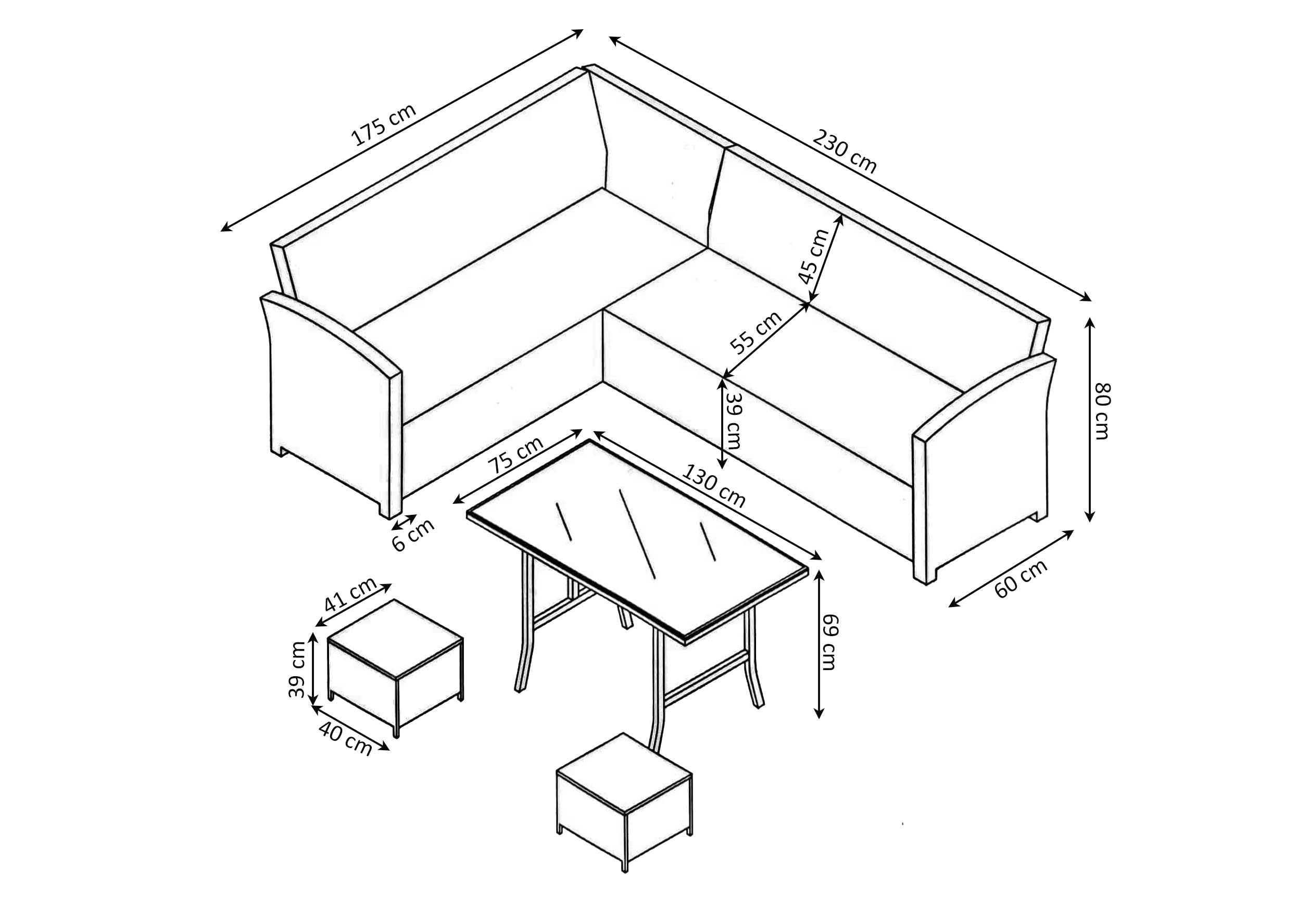 175 cm
230 cm
45 cm
55 cm
39 cm
80 cm
75 cm
130 cm
6 cm
60 cm
41 cm
39 cm
40 cm
69 cm